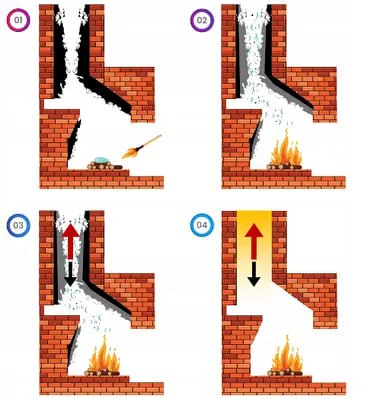 01

02

03

04